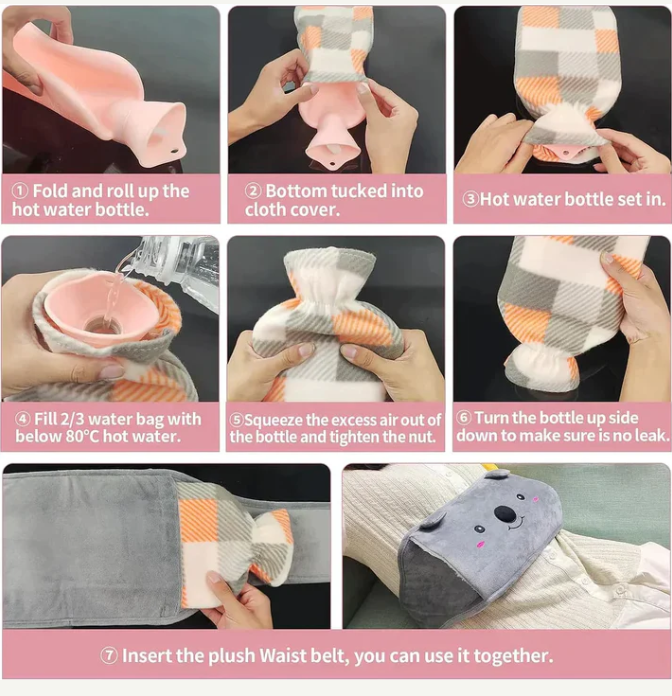 ① Fold and roll up the hot water bottle.

② Bottom tucked into cloth cover.

③Hot water bottle set in.

④ Fill 2/3 water bag with below 80°C hot water.

⑤Squeeze the excess air out of the bottle and tighten the nut.

⑥ Turn the bottle up side down to make sure is no leak.

⑦ Insert the plush Waist belt, you can use it together.